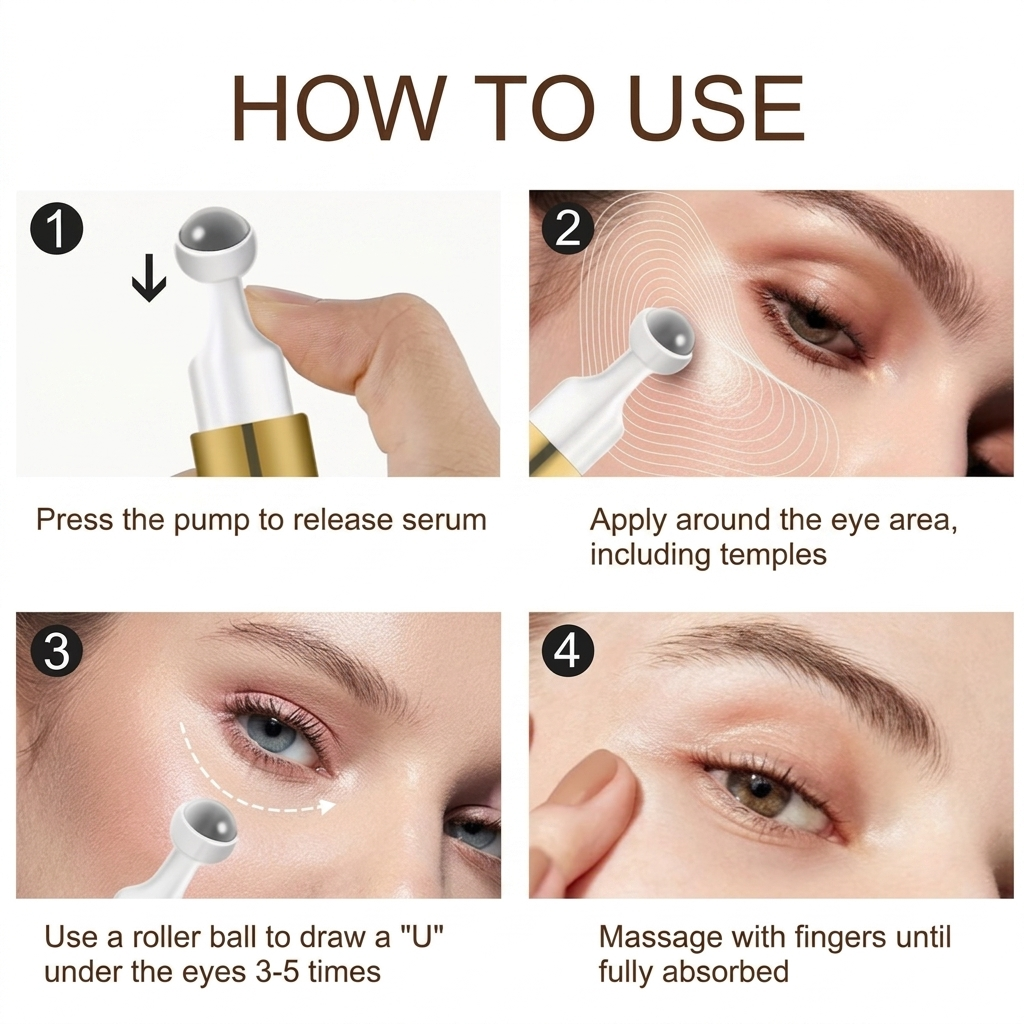 HOW TO USE

1

Press the pump to release serum

2

Apply around the eye area, including temples

3

Use a roller ball to draw a "U" under the eyes 3-5 times

4

Massage with fingers until fully absorbed